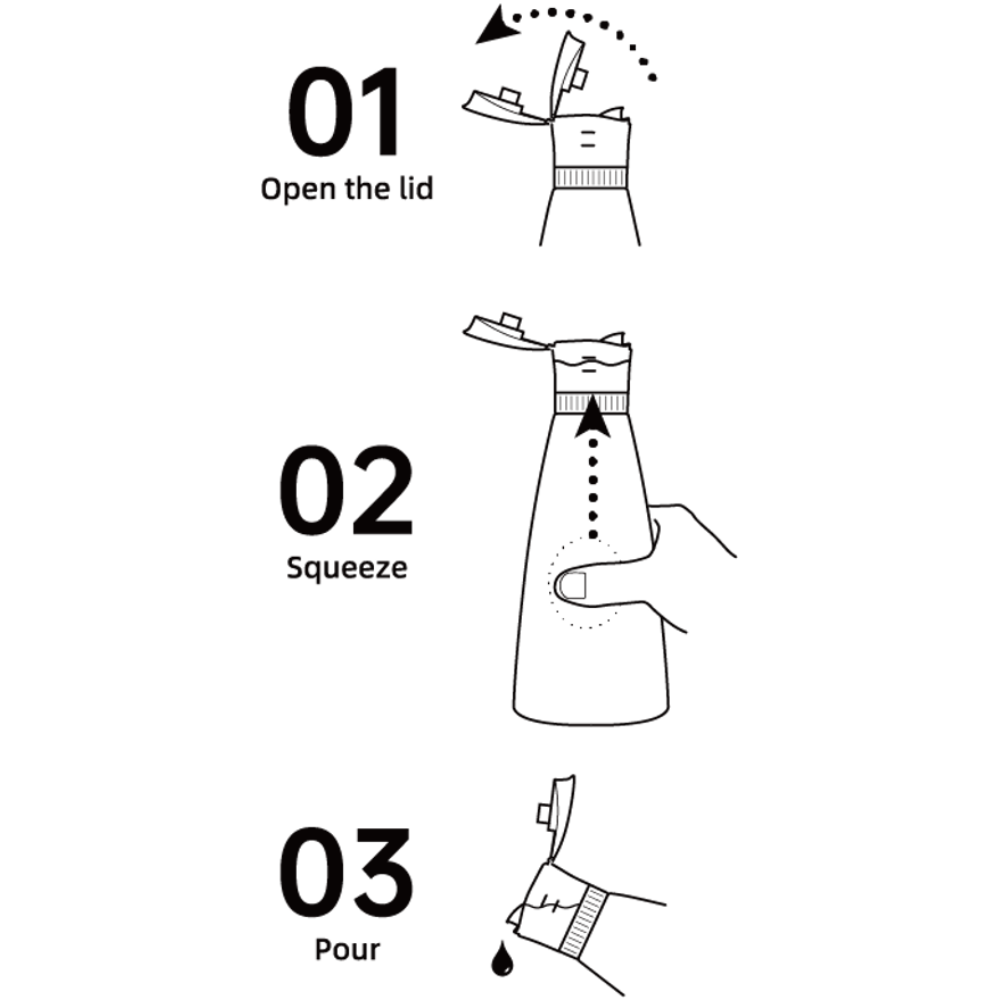 01
Open the lid

02
Squeeze

03
Pour