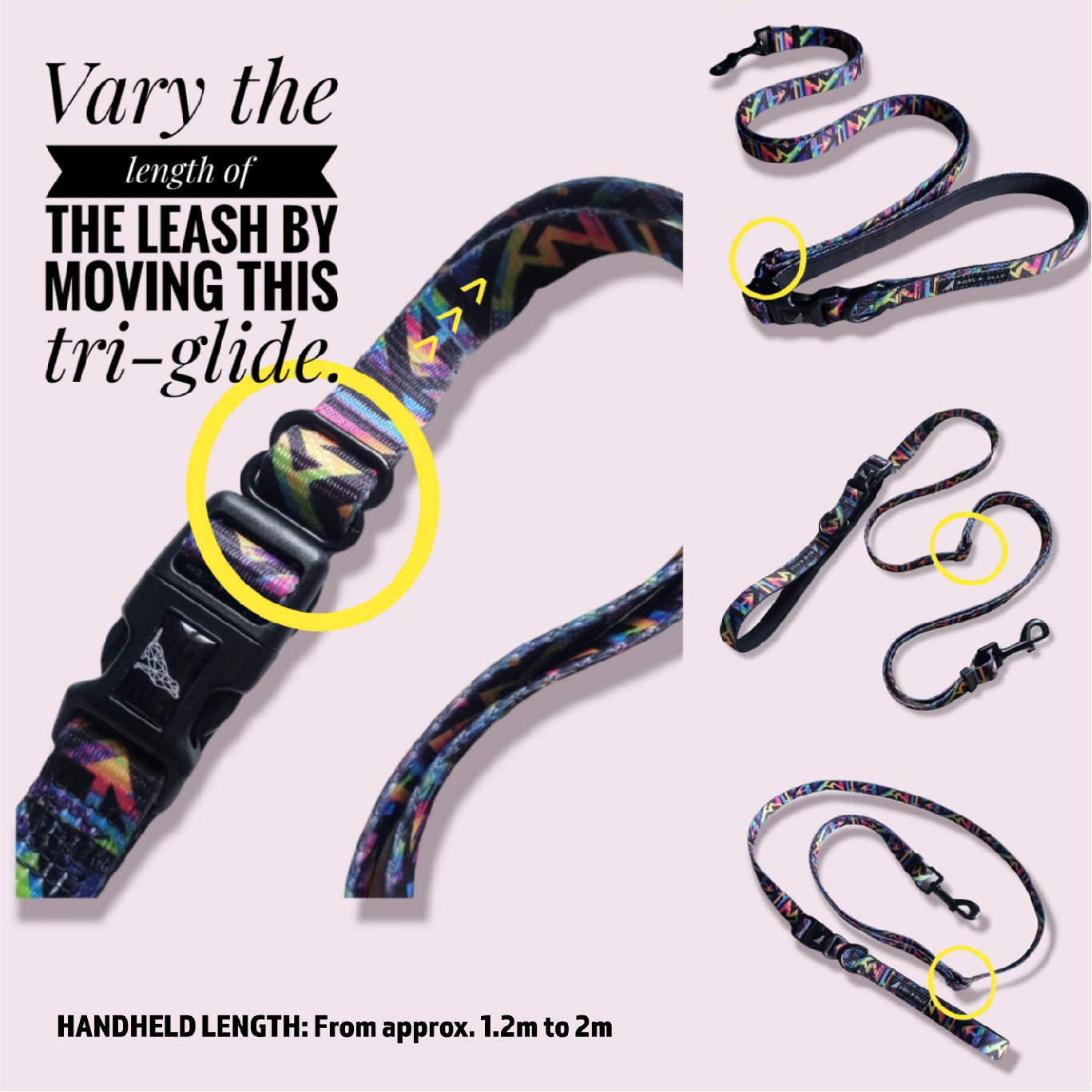 Vary the
length of
THE LEASH BY MOVING THIS
tri-glide.

HANDHELD LENGTH: From approx. 1.2m to 2m